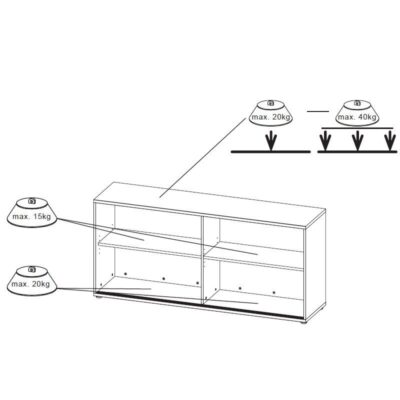 max. 20kg

max. 40kg

max. 15kg

max. 20kg